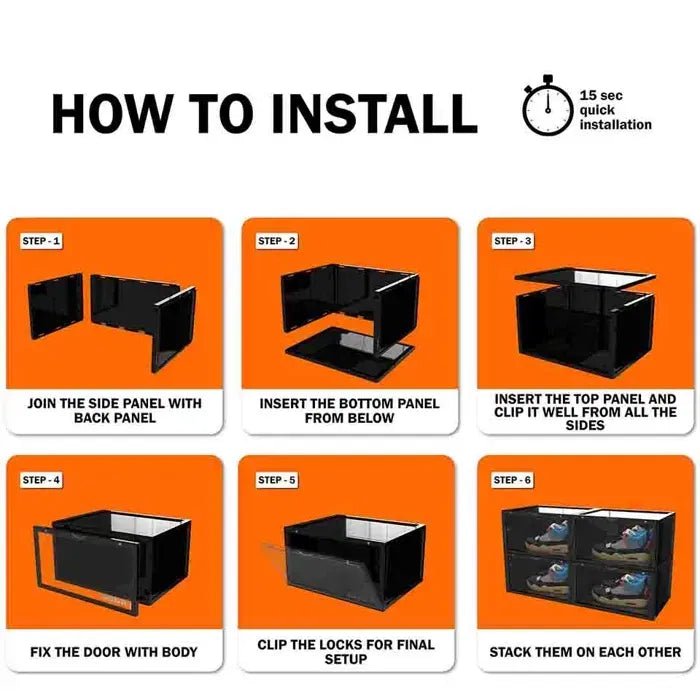 HOW TO INSTALL

15 sec quick installation

STEP - 1

JOIN THE SIDE PANEL WITH BACK PANEL

STEP - 2

INSERT THE BOTTOM PANEL FROM BELOW

STEP - 3

INSERT THE TOP PANEL AND CLIP IT WELL FROM ALL THE SIDES

STEP - 4

FIX THE DOOR WITH BODY

STEP - 5

CLIP THE LOCKS FOR FINAL SETUP

STEP - 6

STACK THEM ON EACH OTHER